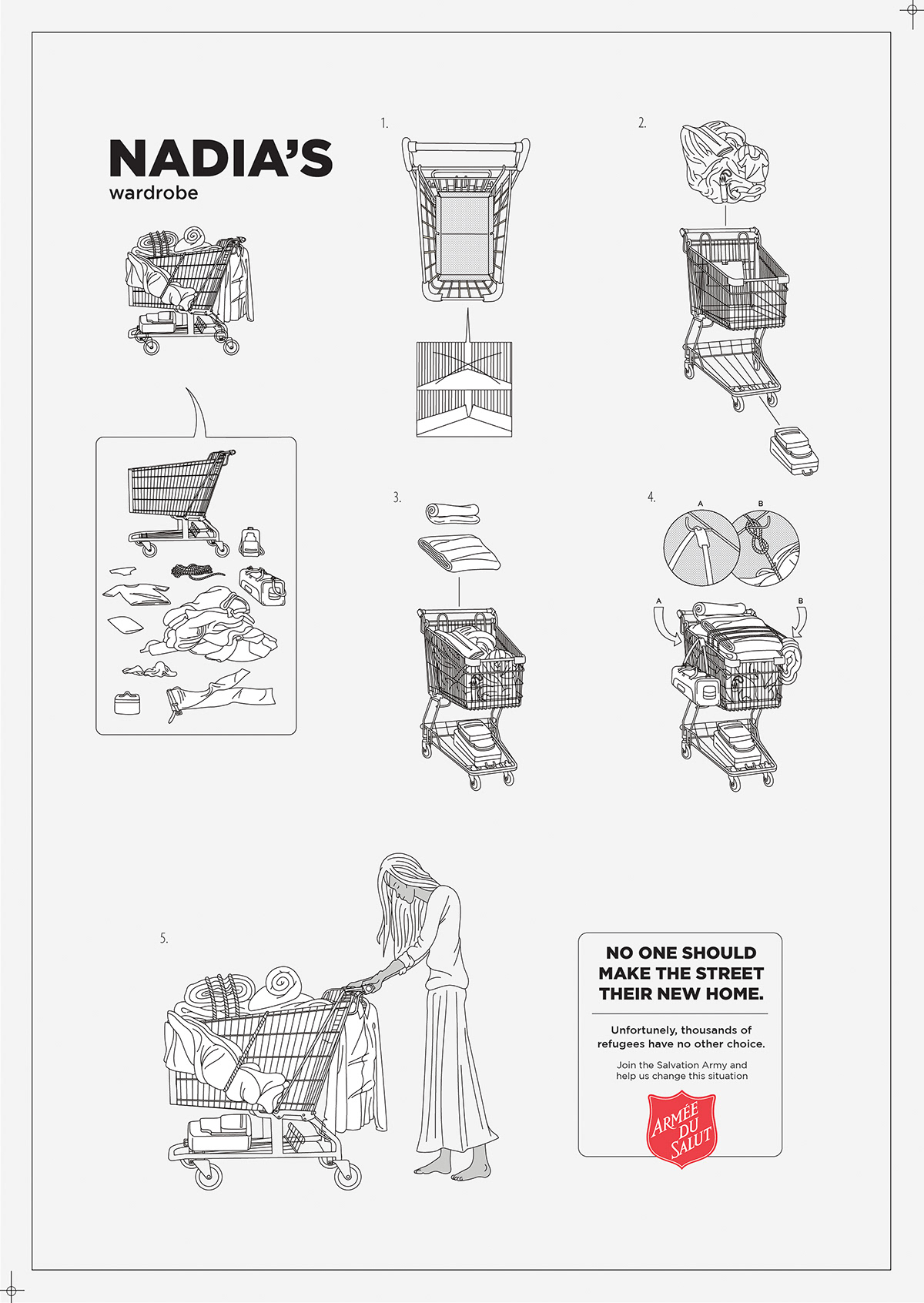 NADIA'S
wardrobe

1.

2.

3.

4.

A B

A B

5.

NO ONE SHOULD MAKE THE STREET THEIR NEW HOME.

Unfortunely, thousands of refugees have no other choice.

Join the Salvation Army and help us change this situation

ARMÉE DU SALUT